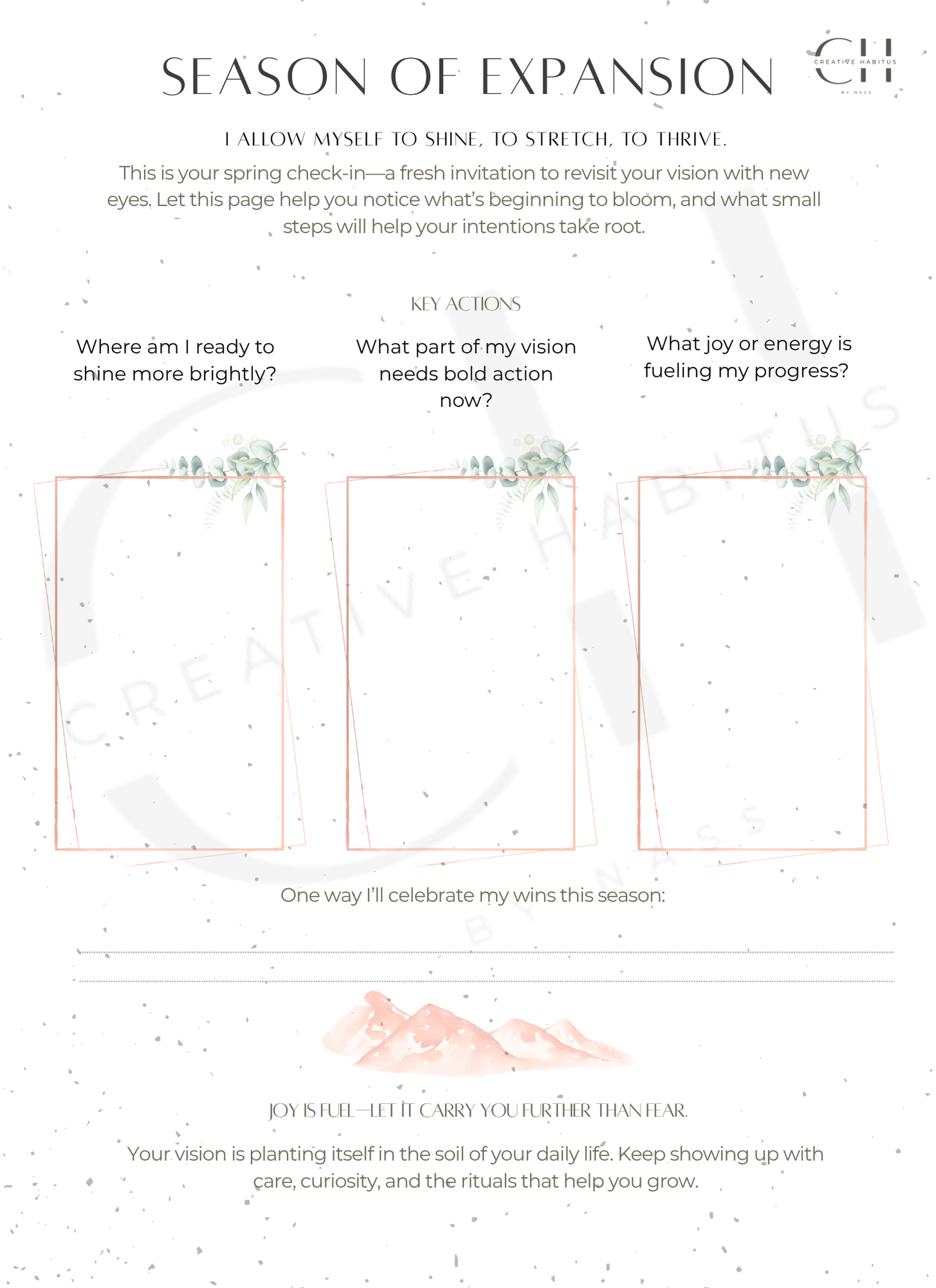 SEASON OF EXPANSION

CH
CREATIVE HABITUS
BY NASS

I ALLOW MYSELF TO SHINE, TO STRETCH, TO THRIVE.

This is your spring check-in—a fresh invitation to revisit your vision with new eyes. Let this page help you notice what's beginning to bloom, and what small steps will help your intentions take root.

KEY ACTIONS

Where am I ready to shine more brightly?

What part of my vision needs bold action now?

What joy or energy is fueling my progress?

CREATIVE HABITUS BY NASS

One way I'll celebrate my wins this season:

JOY IS FUEL—LET IT CARRY YOU FURTHER THAN FEAR.

Your vision is planting itself in the soil of your daily life. Keep showing up with care, curiosity, and the rituals that help you grow.