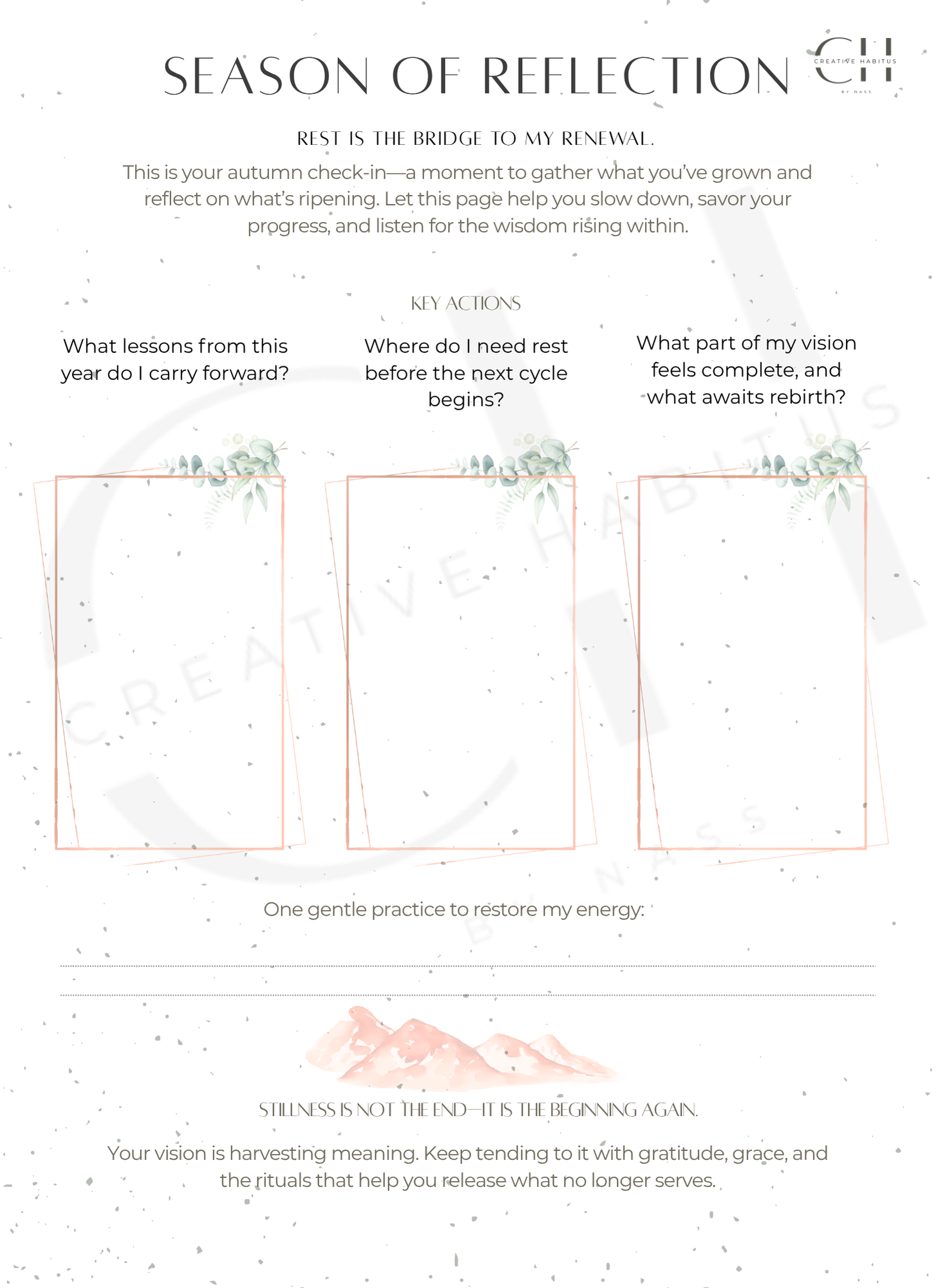 SEASON OF REFLECTION

CH
CREATIVE HABITUS
BY NASS

REST IS THE BRIDGE TO MY RENEWAL.

This is your autumn check-in—a moment to gather what you've grown and reflect on what's ripening. Let this page help you slow down, savor your progress, and listen for the wisdom rising within.

KEY ACTIONS

What lessons from this year do I carry forward?

Where do I need rest before the next cycle begins?

What part of my vision feels complete, and what awaits rebirth?

CREATIVE HABITUS BY NASS

One gentle practice to restore my energy:

STILLNESS IS NOT THE END—IT IS THE BEGINNING AGAIN.

Your vision is harvesting meaning. Keep tending to it with gratitude, grace, and the rituals that help you release what no longer serves.