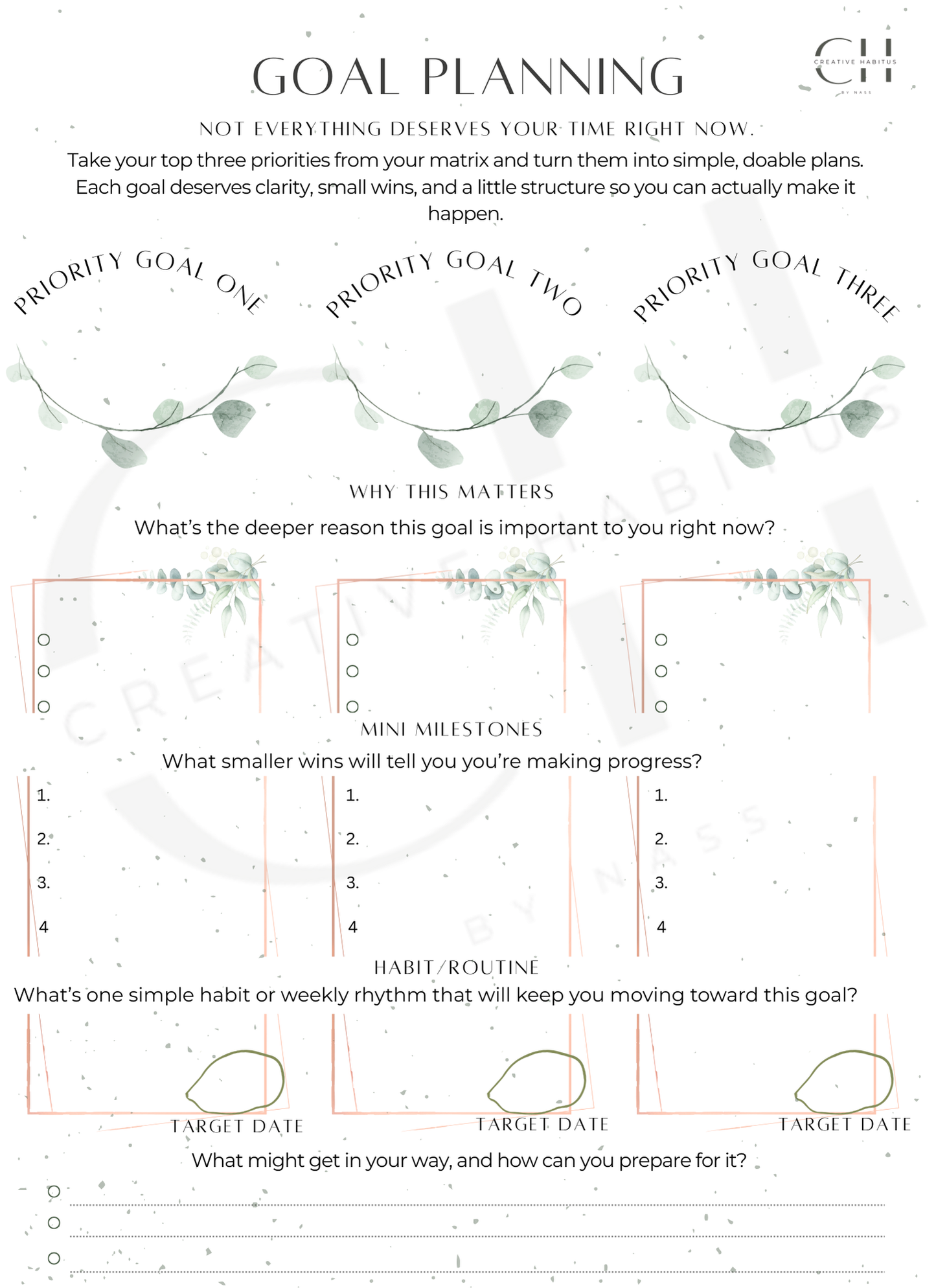 GOAL PLANNING

CH
CREATIVE HABITUS
BY NASS

NOT EVERYTHING DESERVES YOUR TIME RIGHT NOW.

Take your top three priorities from your matrix and turn them into simple, doable plans. Each goal deserves clarity, small wins, and a little structure so you can actually make it happen.

PRIORITY GOAL ONE

PRIORITY GOAL TWO

PRIORITY GOAL THREE

WHY THIS MATTERS

What's the deeper reason this goal is important to you right now?

MINI MILESTONES

What smaller wins will tell you you're making progress?

1.
2.
3.
4

1.
2.
3.
4

1.
2.
3.
4

HABIT/ROUTINE

What's one simple habit or weekly rhythm that will keep you moving toward this goal?

TARGET DATE

TARGET DATE

TARGET DATE

What might get in your way, and how can you prepare for it?

CREATIVE HABITUS BY NASS